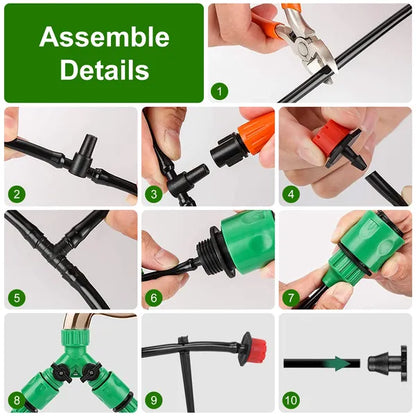 Assemble Details

1

2

3

4

5

6

7

8

9

10