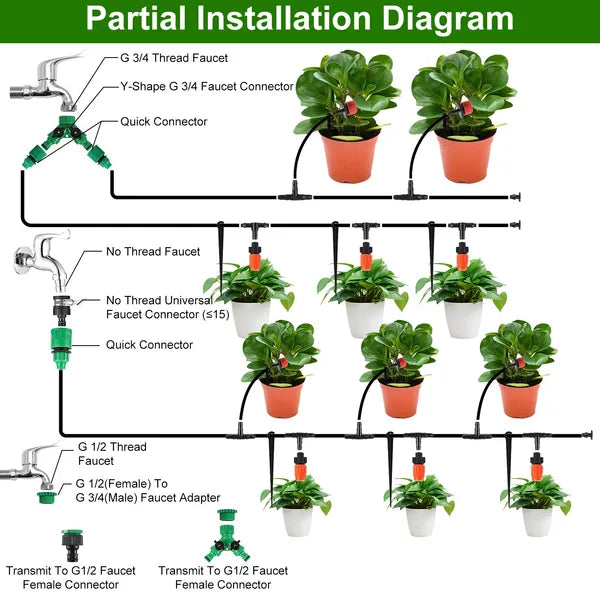 Partial Installation Diagram

G 3/4 Thread Faucet

Y-Shape G 3/4 Faucet Connector

Quick Connector

No Thread Faucet

No Thread Universal Faucet Connector (≤15)

Quick Connector

G 1/2 Thread Faucet

G 1/2(Female) To G 3/4(Male) Faucet Adapter

Transmit To G1/2 Faucet Female Connector

Transmit To G1/2 Faucet Female Connector