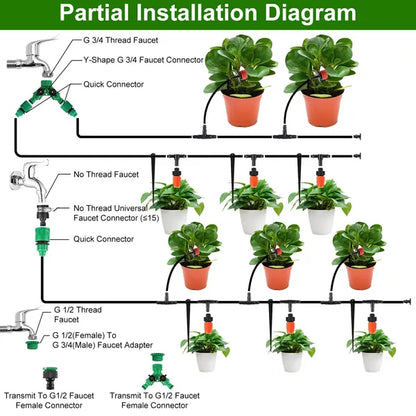 Partial Installation Diagram

G 3/4 Thread Faucet

Y-Shape G 3/4 Faucet Connector

Quick Connector

No Thread Faucet

No Thread Universal Faucet Connector (≤15)

Quick Connector

G 1/2 Thread Faucet

G 1/2(Female) To G 3/4(Male) Faucet Adapter

Transmit To G1/2 Faucet Female Connector

Transmit To G1/2 Faucet Female Connector